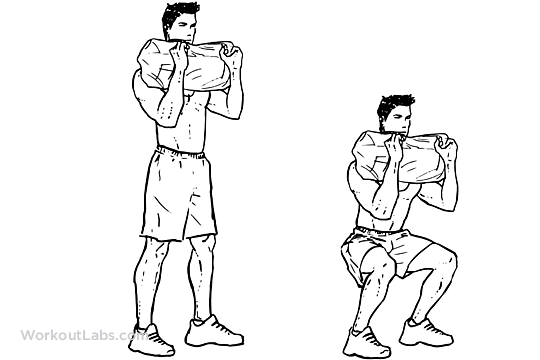 WorkoutLabs.com