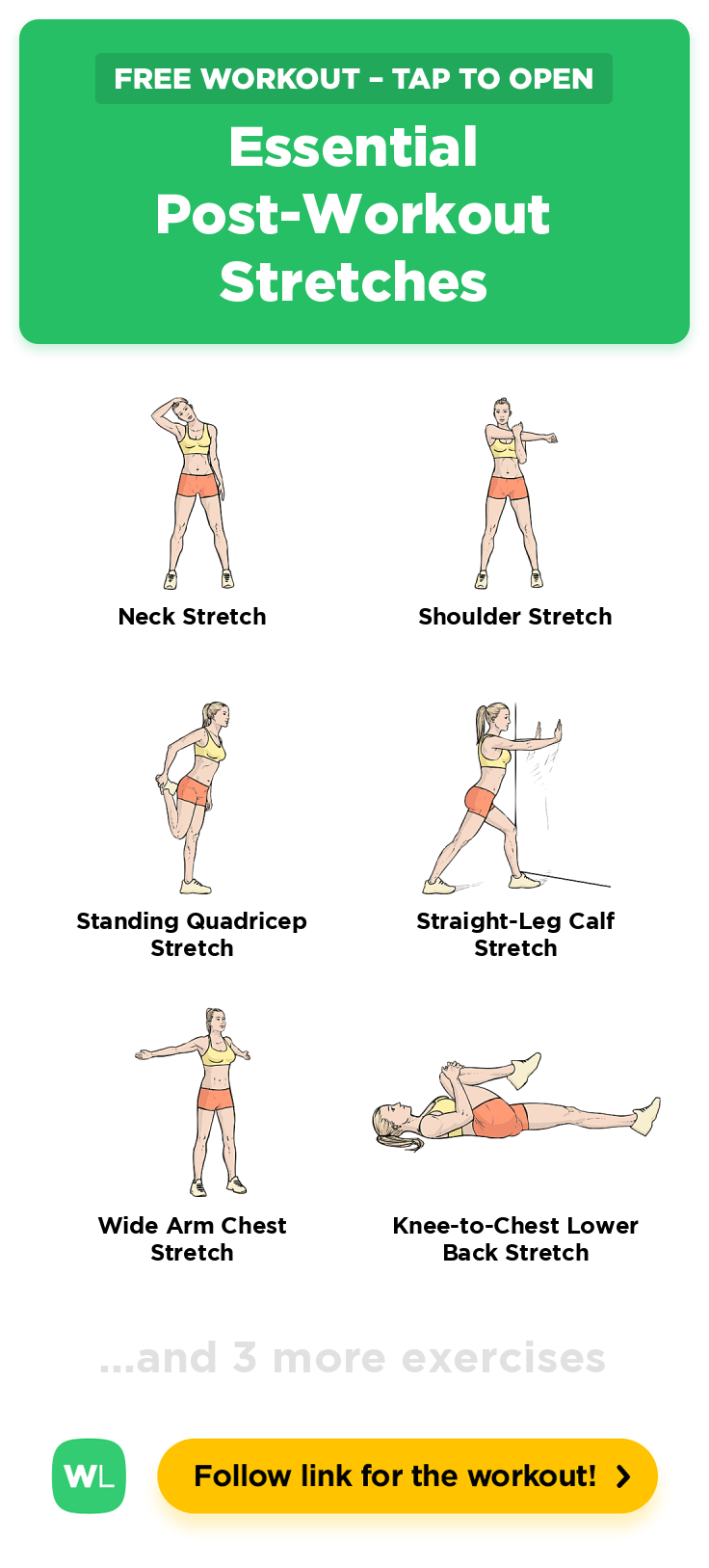 FREE WORKOUT – TAP TO OPEN

Essential Post-Workout Stretches

Neck Stretch

Shoulder Stretch

Standing Quadricep Stretch

Straight-Leg Calf Stretch

Wide Arm Chest Stretch

Knee-to-Chest Lower Back Stretch

...and 3 more exercises

WL

Follow link for the workout!